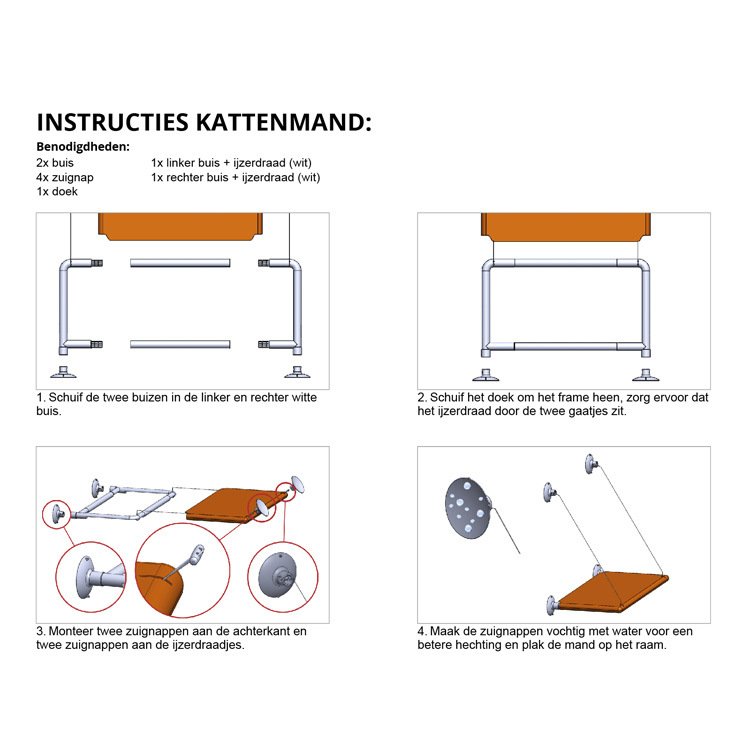 INSTRUCTIES KATTENMAND:

Benodigdheden:
2x buis
4x zuignap
1x doek

1x linker buis + ijzerdraad (wit)
1x rechter buis + ijzerdraad (wit)

1. Schuif de twee buizen in de linker en rechter witte buis.

2. Schuif het doek om het frame heen, zorg ervoor dat het ijzerdraad door de twee gaatjes zit.

3. Monteer twee zuignappen aan de achterkant en twee zuignappen aan de ijzerdraadjes.

4. Maak de zuignappen vochtig met water voor een betere hechting en plak de mand op het raam.